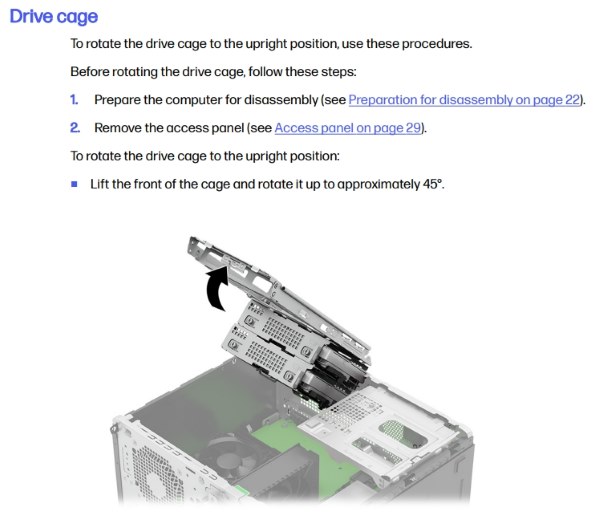 Drive cage

To rotate the drive cage to the upright position, use these procedures.

Before rotating the drive cage, follow these steps:

1. Prepare the computer for disassembly (see Preparation for disassembly on page 22).

2. Remove the access panel (see Access panel on page 29).

To rotate the drive cage to the upright position:

■ Lift the front of the cage and rotate it up to approximately 45°.