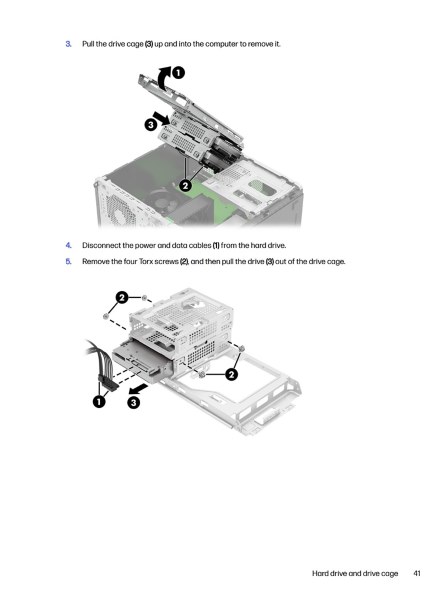 3. Pull the drive cage (3) up and into the computer to remove it.

1

3

2

4. Disconnect the power and data cables (1) from the hard drive.

5. Remove the four Torx screws (2), and then pull the drive (3) out of the drive cage.

2

2

1

3

Hard drive and drive cage 41