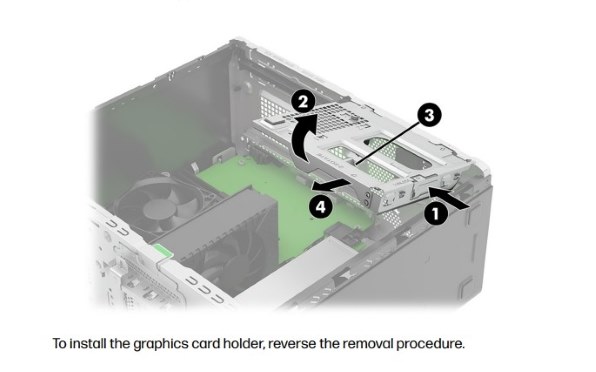 2
3
4
1

To install the graphics card holder, reverse the removal procedure.