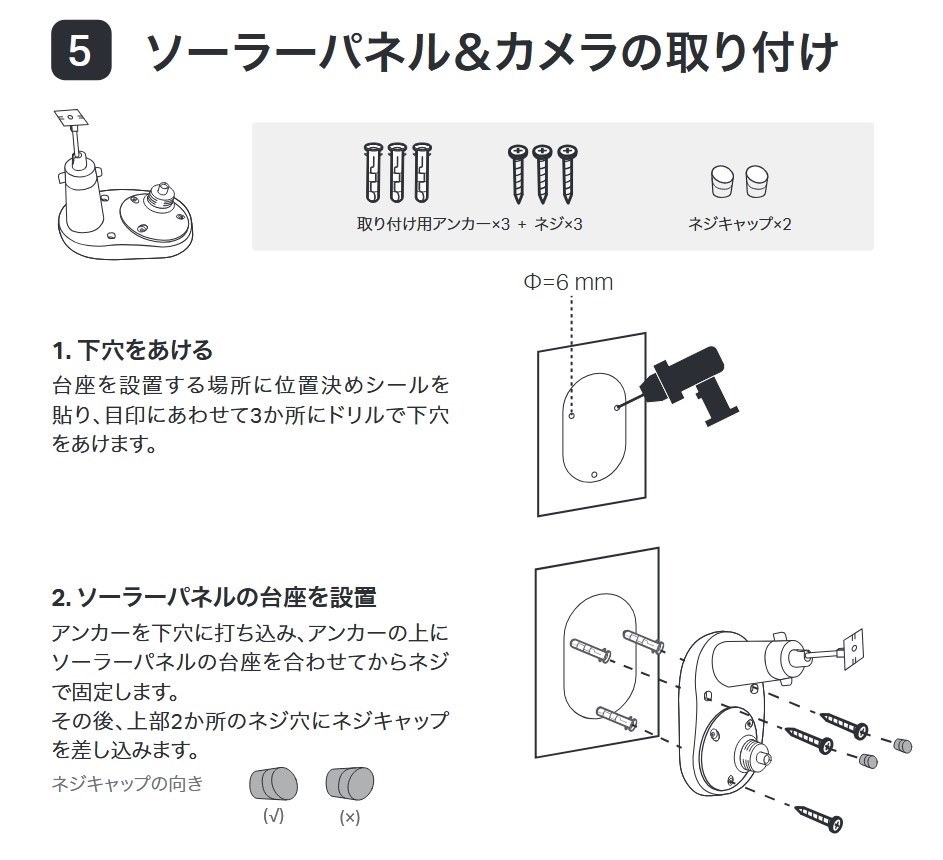 5 ソーラーパネル&カメラの取り付け

取り付け用アンカー×3 + ネジ×3

ネジキャップ×2

Φ=6 mm

1. 下穴をあける

台座を設置する場所に位置決めシールを貼り、目印にあわせて3か所にドリルで下穴をあけます。

2. ソーラーパネルの台座を設置

アンカーを下穴に打ち込み、アンカーの上にソーラーパネルの台座を合わせてからネジで固定します。
その後、上部2か所のネジ穴にネジキャップを差し込みます。

ネジキャップの向き

(√)

(×)