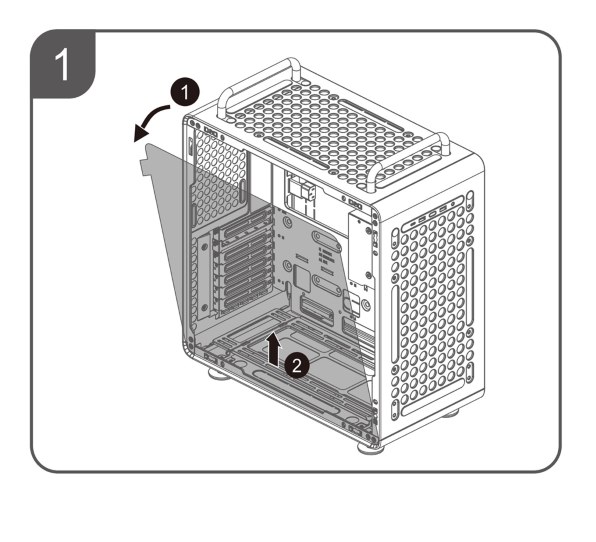 1

1

2